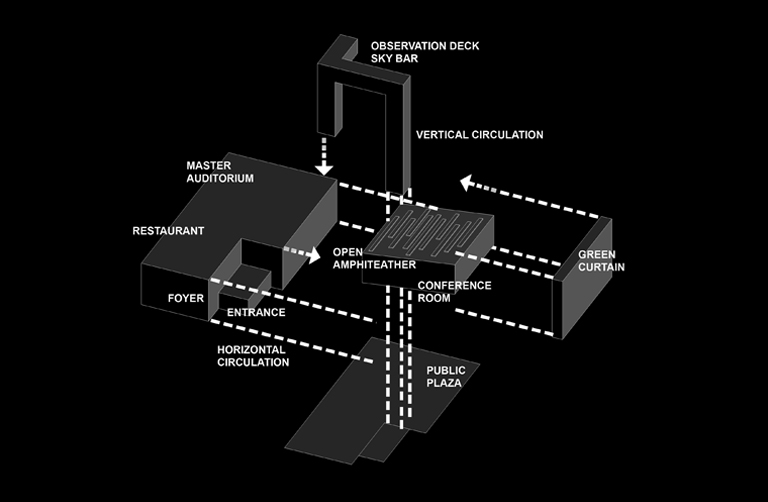 OBSERVATION DECK
SKY BAR

VERTICAL CIRCULATION

MASTER
AUDITORIUM

RESTAURANT

OPEN
AMPHITEATHER

GREEN
CURTAIN

CONFERENCE
ROOM

FOYER

ENTRANCE

HORIZONTAL
CIRCULATION

PUBLIC
PLAZA